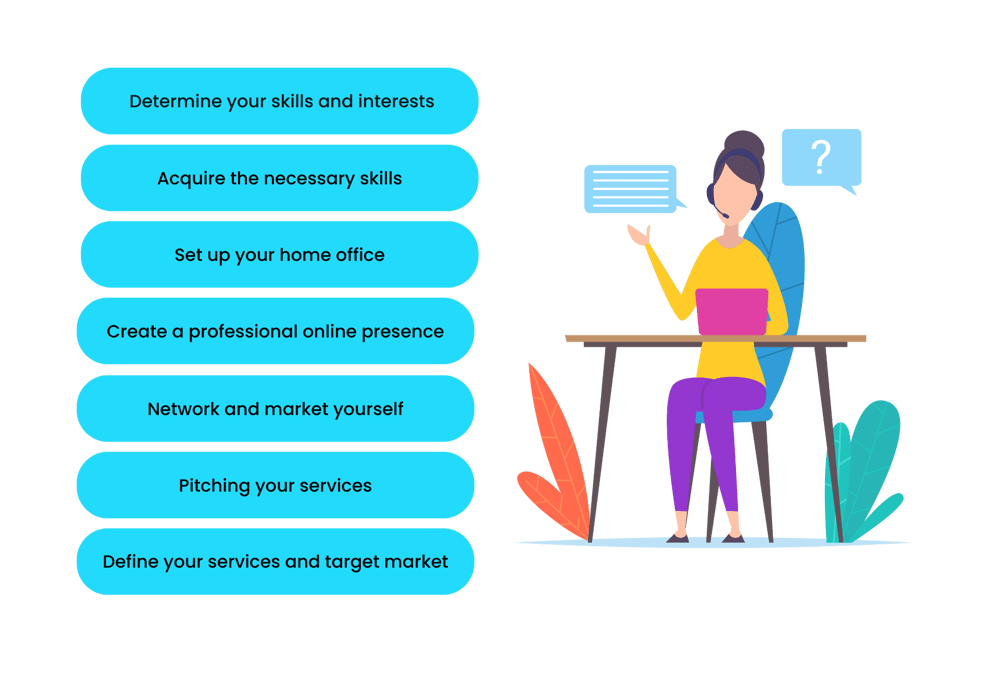 Determine your skills and interests

Acquire the necessary skills

Set up your home office

Create a professional online presence

Network and market yourself

Pitching your services

Define your services and target market

?